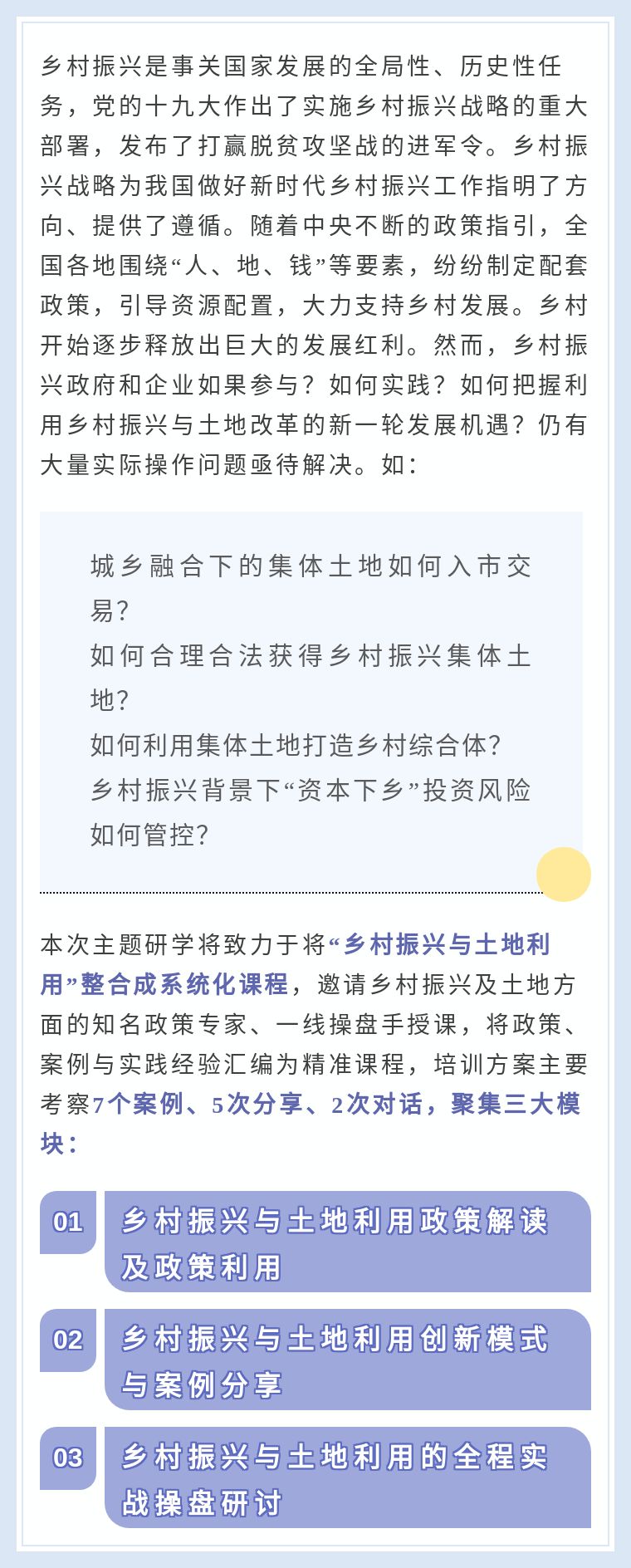 乡村振兴是事关国家发展的全局性、历史性任务，党的十九大作出了实施乡村振兴战略的重大部署，发布了打赢脱贫攻坚战的进军令。乡村振兴战略为我国做好新时代乡村振兴工作指明了方向、提供了遵循。随着中央不断的政策指引，全国各地围绕“人、地、钱”等要素，纷纷制定配套政策，引导资源配置，大力支持乡村发展。乡村开始逐步释放出巨大的发展红利。然而，乡村振兴政府和企业如果参与？如何实践？如何把握利用乡村振兴与土地改革的新一轮发展机遇？仍有大量实际操作问题亟待解决。如：

城乡融合下的集体土地如何入市交易？
如何合理合法获得乡村振兴集体土地？
如何利用集体土地打造乡村综合体？
乡村振兴背景下“资本下乡”投资风险如何管控？

本次主题研学将致力于将“乡村振兴与土地利用”整合成系统化课程，邀请乡村振兴及土地方面的知名政策专家、一线操盘手授课，将政策、案例与实践经验汇编为精准课程，培训方案主要考察7个案例、5次分享、2次对话，聚集三大模块：

01
乡村振兴与土地利用政策解读及政策利用

02
乡村振兴与土地利用创新模式与案例分享

03
乡村振兴与土地利用的全程实战操盘研讨